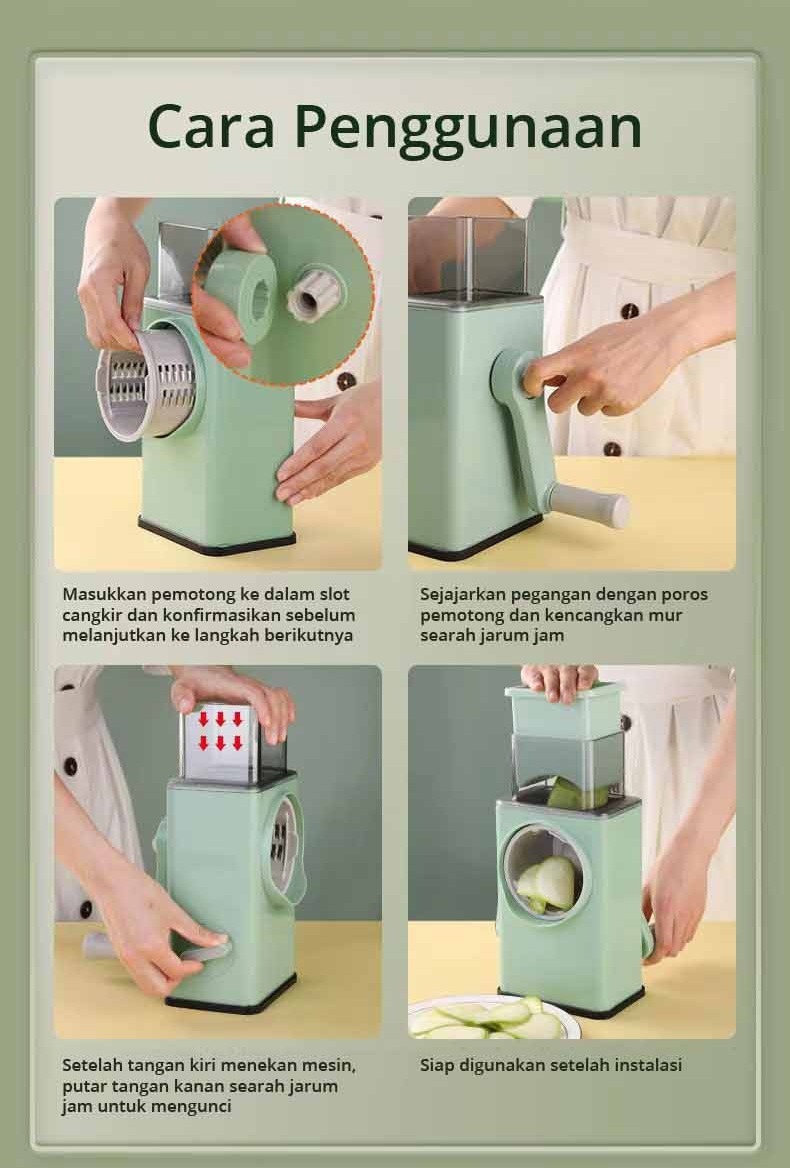 Cara Penggunaan

Masukkan pemotong ke dalam slot cangkir dan konfirmasikan sebelum melanjutkan ke langkah berikutnya

Sejajarkan pegangan dengan poros pemotong dan kencangkan mur searah jarum jam

Setelah tangan kiri menekan mesin, putar tangan kanan searah jarum jam untuk mengunci

Siap digunakan setelah instalasi