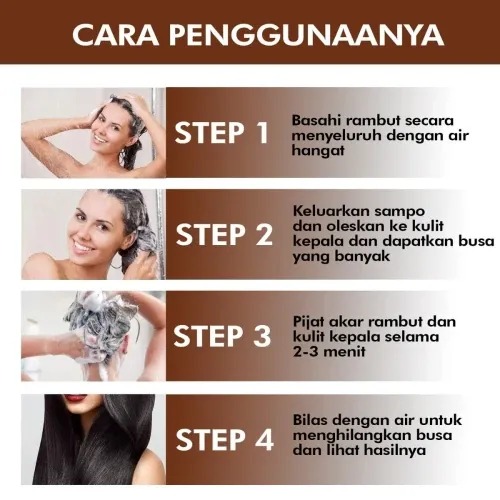 CARA PENGGUNAANYA

STEP 1

Basahi rambut secara menyeluruh dengan air hangat

STEP 2

Keluarkan sampo dan oleskan ke kulit kepala dan dapatkan busa yang banyak

STEP 3

Pijat akar rambut dan kulit kepala selama 2-3 menit

STEP 4

Bilas dengan air untuk menghilangkan busa dan lihat hasilnya