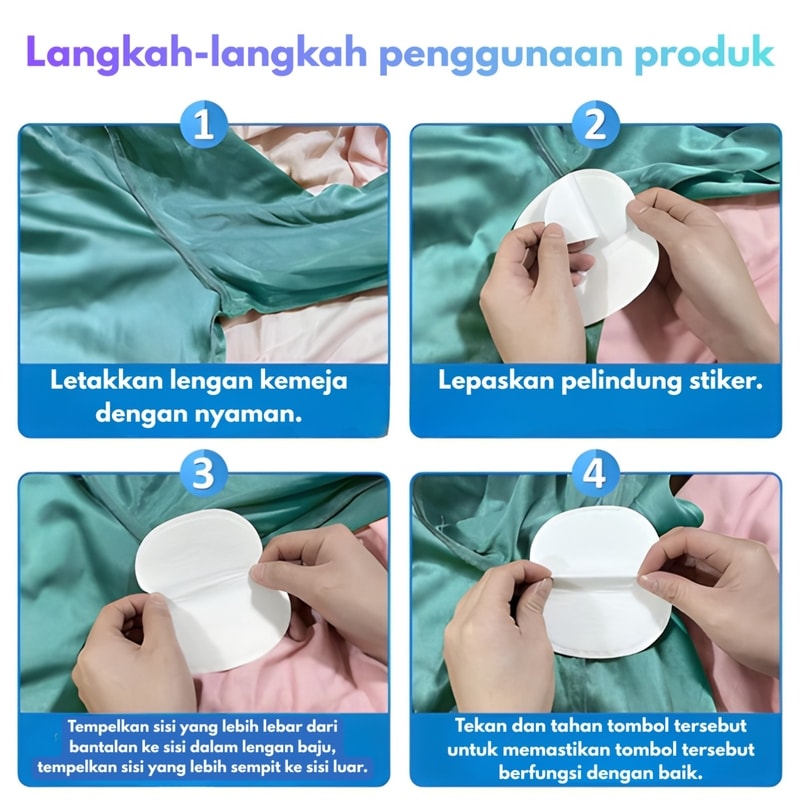 Langkah-langkah penggunaan produk

1

Letakkan lengan kemeja dengan nyaman.

2

Lepaskan pelindung stiker.

3

Tempelkan sisi yang lebih lebar dari bantalan ke sisi dalam lengan baju, tempelkan sisi yang lebih sempit ke sisi luar.

4

Tekan dan tahan tombol tersebut untuk memastikan tombol tersebut berfungsi dengan baik.