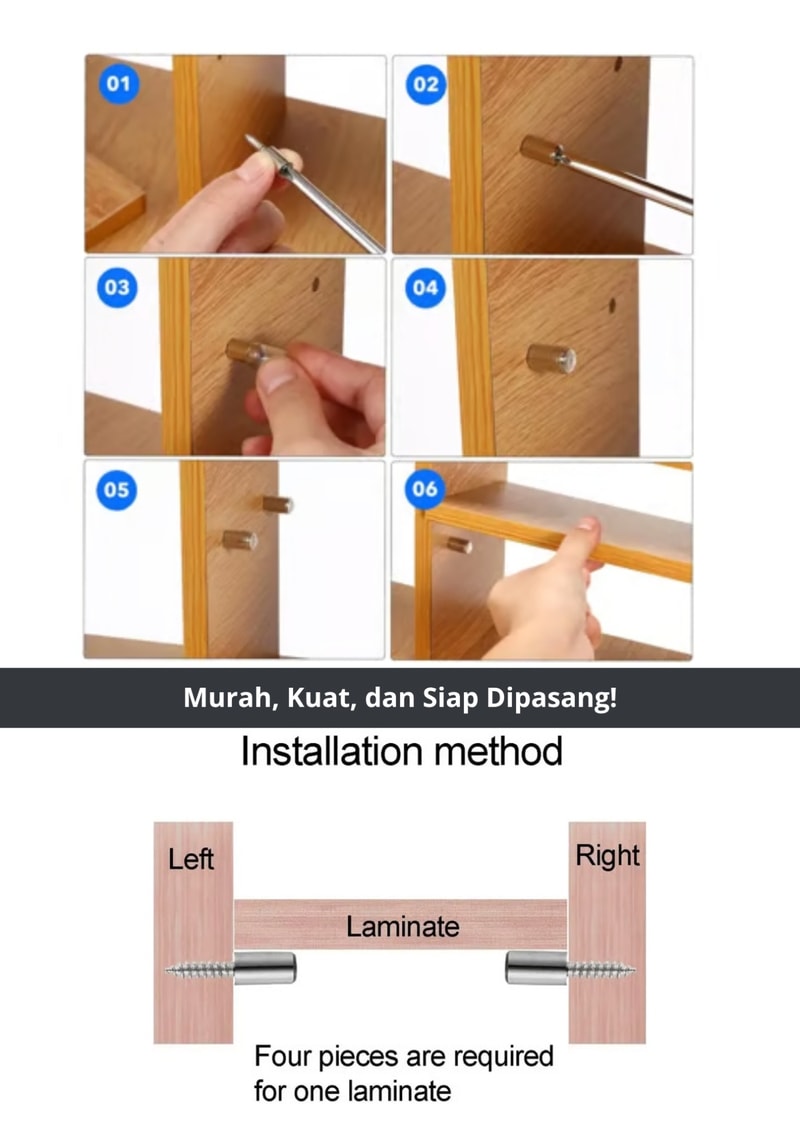 01

02

03

04

05

06

Murah, Kuat, dan Siap Dipasang!

Installation method

Left

Right

Laminate

Four pieces are required for one laminate