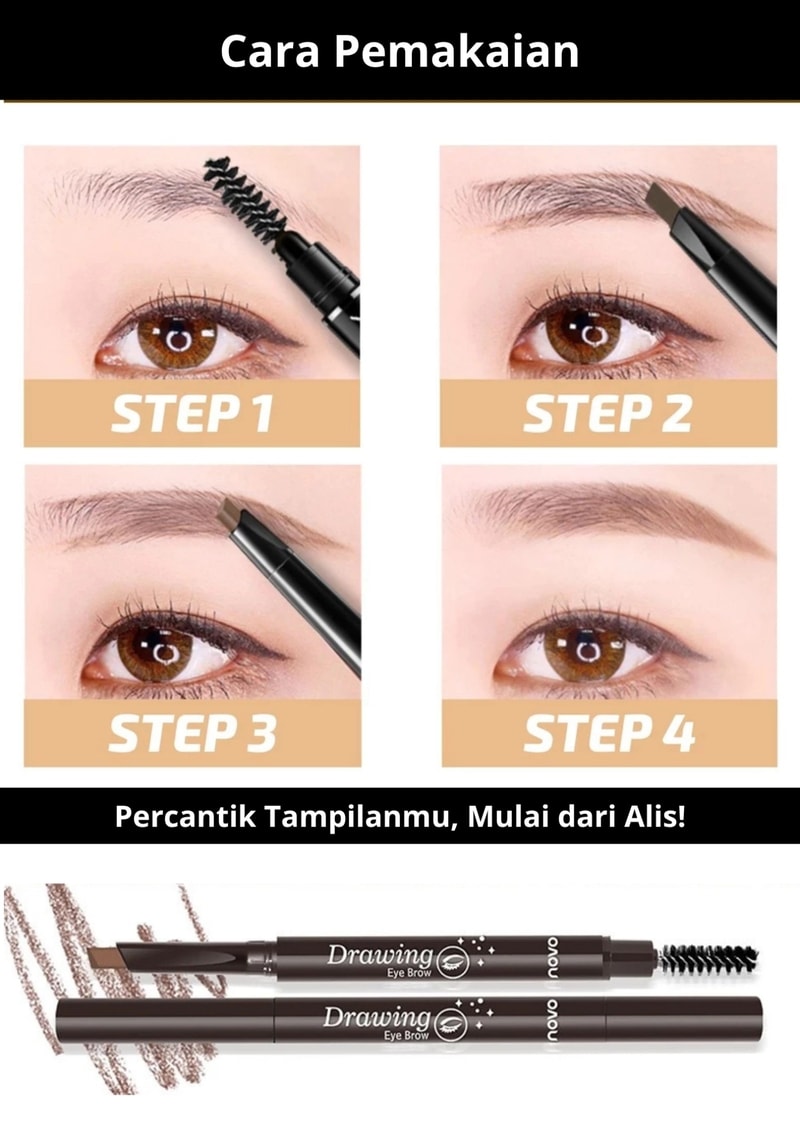 Cara Pemakaian

STEP 1

STEP 2

STEP 3

STEP 4

Percantik Tampilanmu, Mulai dari Alis!

Drawing Eye Brow novo

Drawing Eye Brow novo