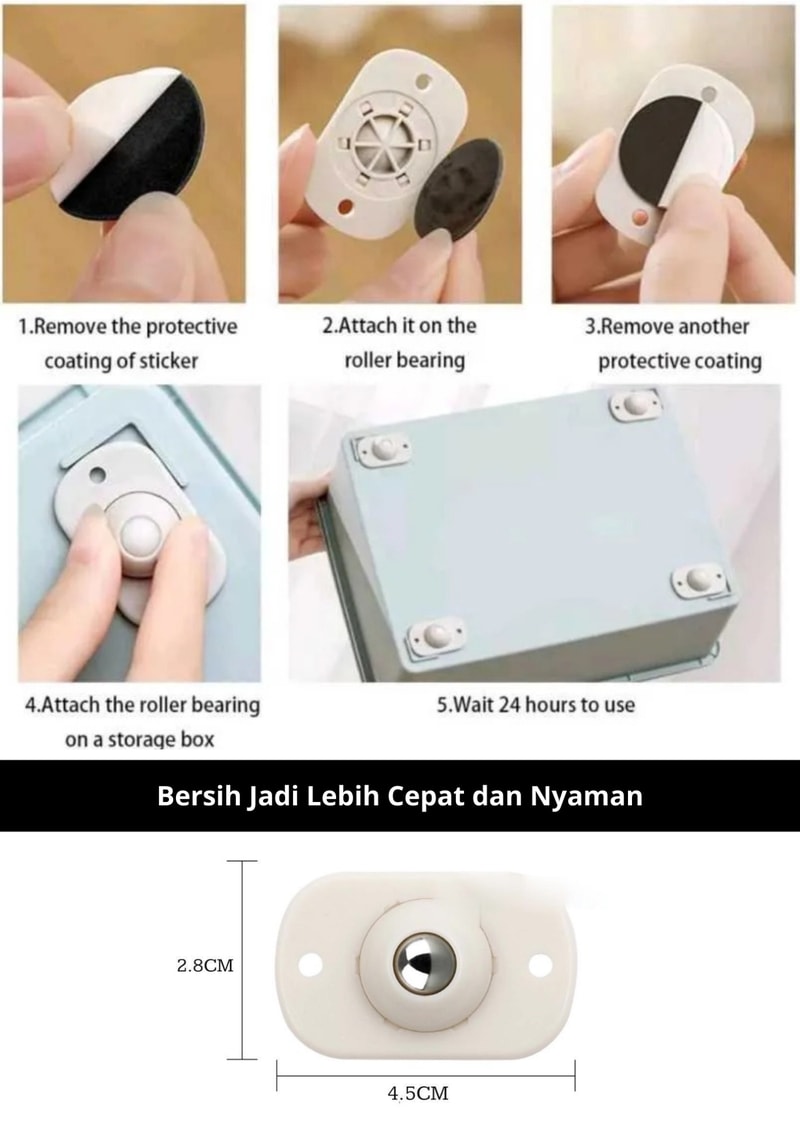 1.Remove the protective coating of sticker

2.Attach it on the roller bearing

3.Remove another protective coating

4.Attach the roller bearing on a storage box

5.Wait 24 hours to use

Bersih Jadi Lebih Cepat dan Nyaman

2.8CM

4.5CM