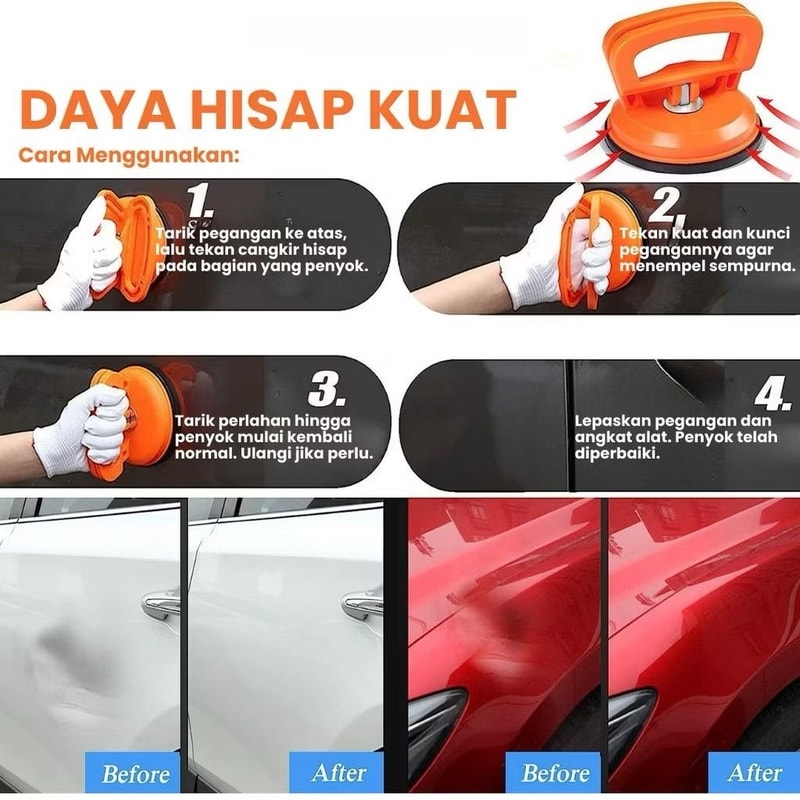 DAYA HISAP KUAT

Cara Menggunakan:

1.
Tarik pegangan ke atas, lalu tekan cangkir hisap pada bagian yang penyok.

2.
Tekan kuat dan kunci pegangannya agar menempel sempurna.

3.
Tarik perlahan hingga penyok mulai kembali normal. Ulangi jika perlu.

4.
Lepaskan pegangan dan angkat alat. Penyok telah diperbaiki.

Before

After

Before

After