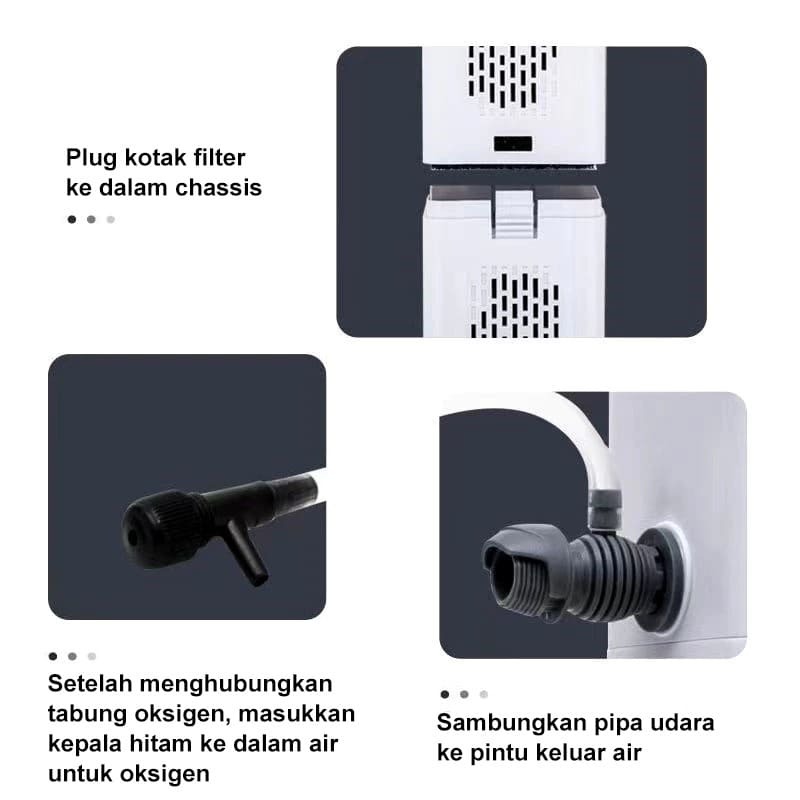 Plug kotak filter ke dalam chassis

Setelah menghubungkan tabung oksigen, masukkan kepala hitam ke dalam air untuk oksigen

Sambungkan pipa udara ke pintu keluar air