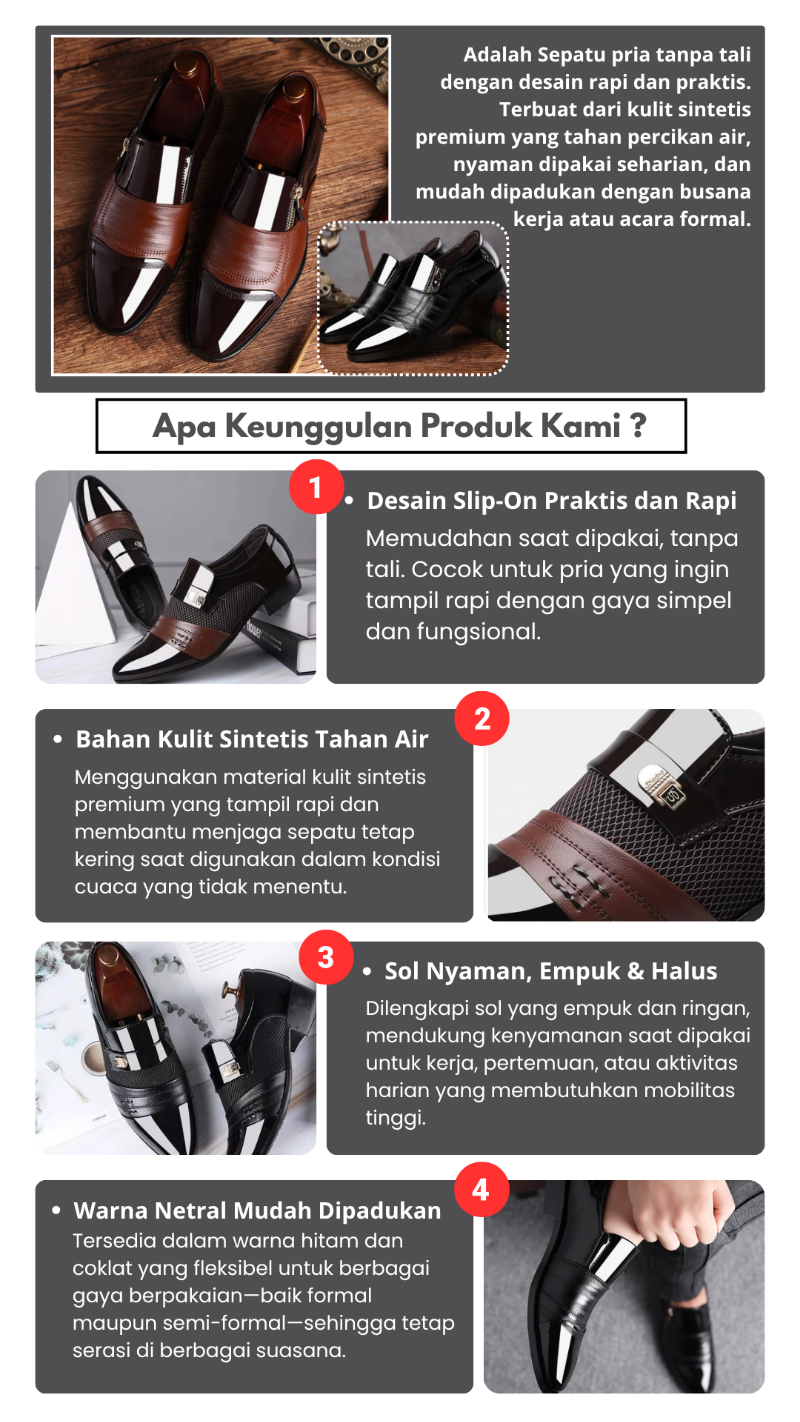 Adalah Sepatu pria tanpa tali dengan desain rapi dan praktis. Terbuat dari kulit sintetis premium yang tahan percikan air, nyaman dipakai seharian, dan mudah dipadukan dengan busana kerja atau acara formal.

Apa Keunggulan Produk Kami ?

1

• Desain Slip-On Praktis dan Rapi
Memudahan saat dipakai, tanpa tali. Cocok untuk pria yang ingin tampil rapi dengan gaya simpel dan fungsional.

2

• Bahan Kulit Sintetis Tahan Air
Menggunakan material kulit sintetis premium yang tampil rapi dan membantu menjaga sepatu tetap kering saat digunakan dalam kondisi cuaca yang tidak menentu.

3

• Sol Nyaman, Empuk & Halus
Dilengkapi sol yang empuk dan ringan, mendukung kenyamanan saat dipakai untuk kerja, pertemuan, atau aktivitas harian yang membutuhkan mobilitas tinggi.

4

• Warna Netral Mudah Dipadukan
Tersedia dalam warna hitam dan coklat yang fleksibel untuk berbagai gaya berpakaian—baik formal maupun semi-formal—sehingga tetap serasi di berbagai suasana.