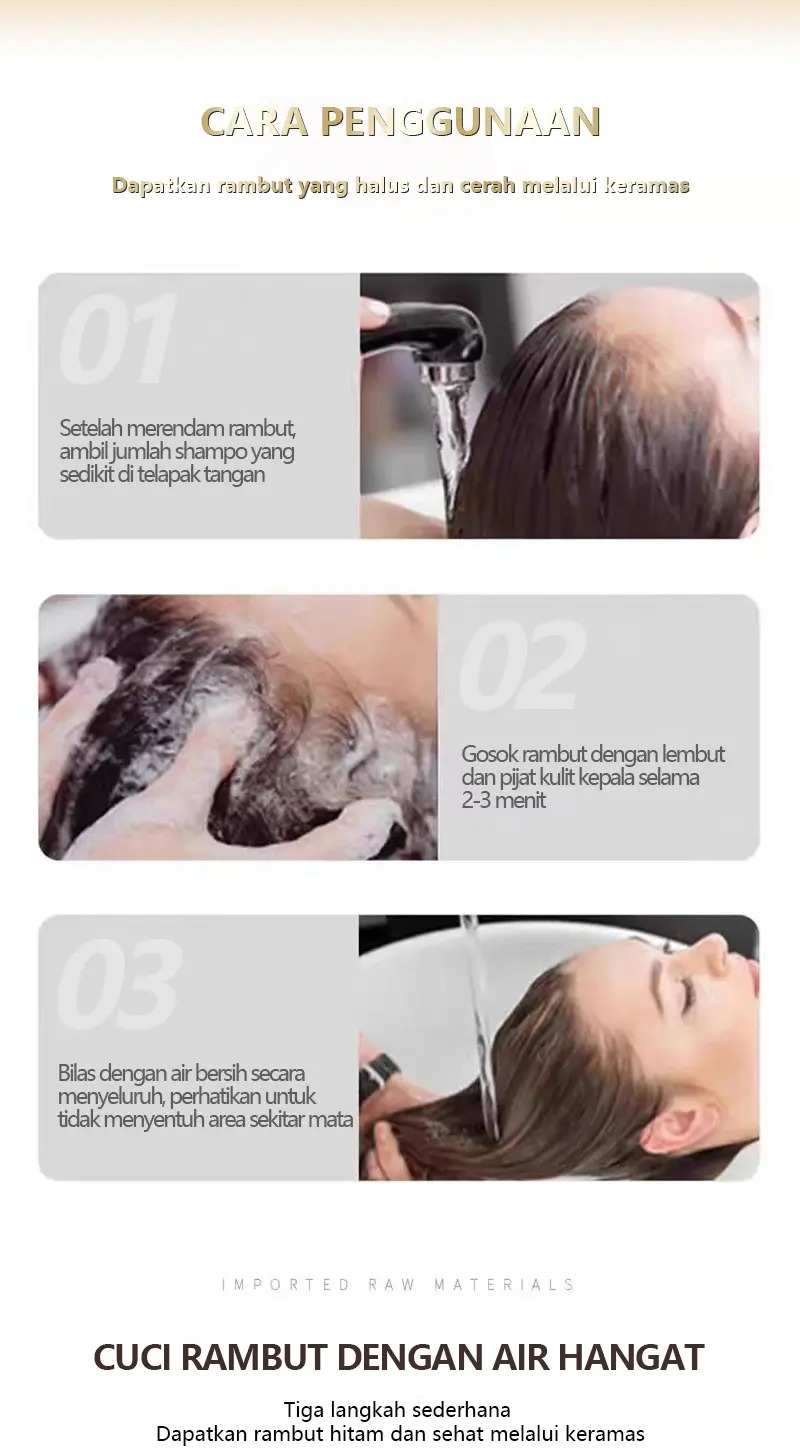 CARA PENGGUNAAN

Dapatkan rambut yang halus dan cerah melalui keramas

01

Setelah merendam rambut, ambil jumlah shampo yang sedikit di telapak tangan

02

Gosok rambut dengan lembut dan pijat kulit kepala selama 2-3 menit

03

Bilas dengan air bersih secara menyeluruh, perhatikan untuk tidak menyentuh area sekitar mata

IMPORTED RAW MATERIALS

CUCI RAMBUT DENGAN AIR HANGAT

Tiga langkah sederhana
Dapatkan rambut hitam dan sehat melalui keramas