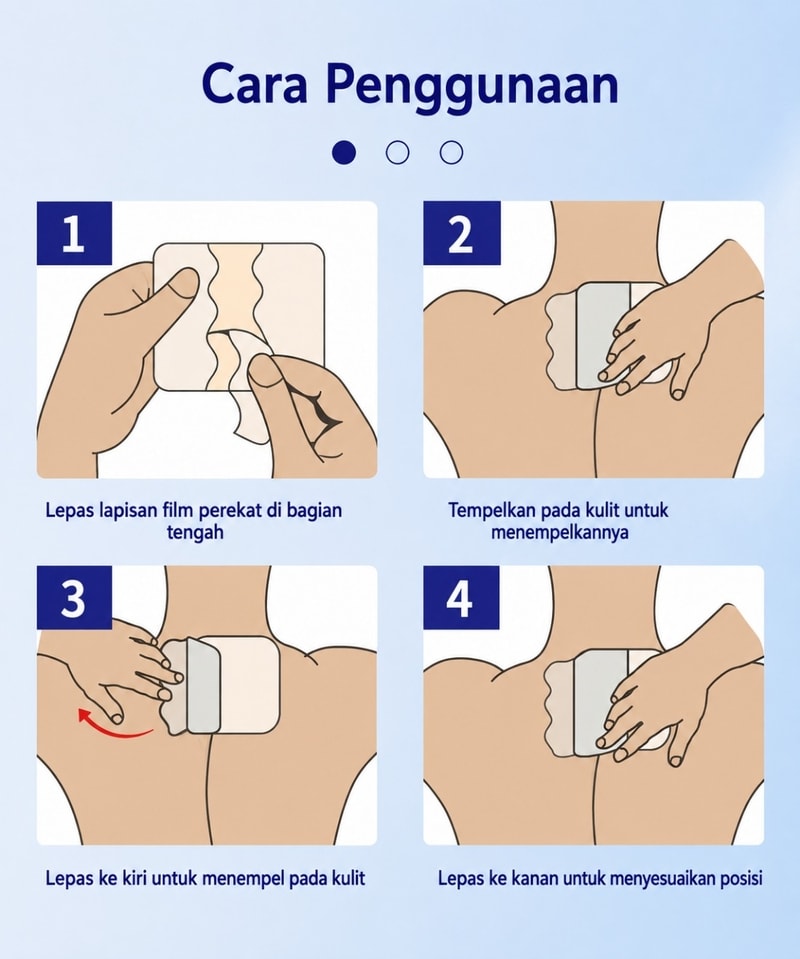 Cara Penggunaan

1

Lepas lapisan film perekat di bagian tengah

2

Tempelkan pada kulit untuk menempelkannya

3

Lepas ke kiri untuk menempel pada kulit

4

Lepas ke kanan untuk menyesuaikan posisi