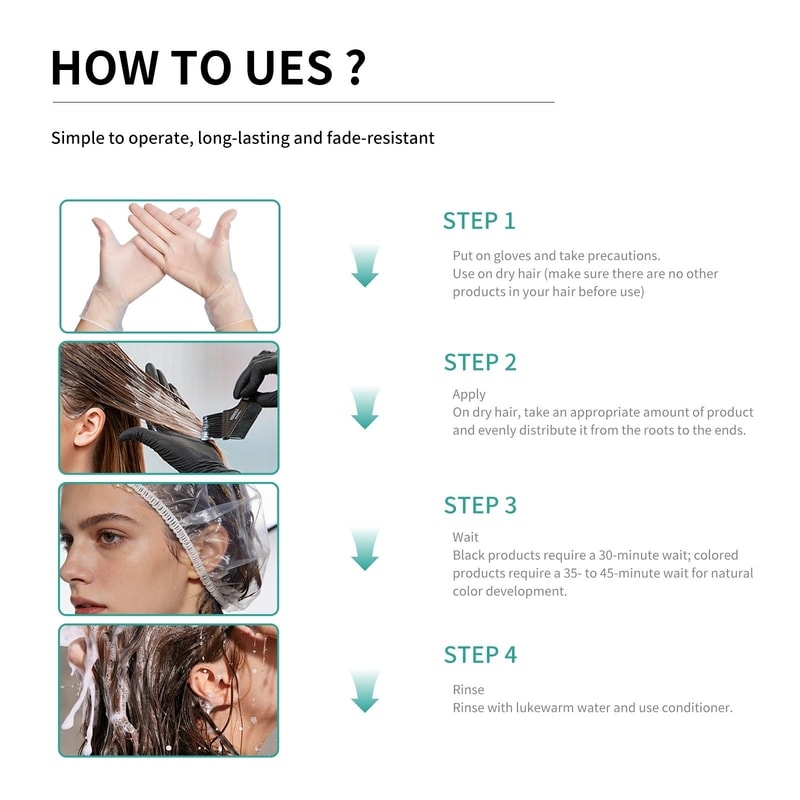 HOW TO UES ?

Simple to operate, long-lasting and fade-resistant

STEP 1

Put on gloves and take precautions.
Use on dry hair (make sure there are no other products in your hair before use)

STEP 2

Apply
On dry hair, take an appropriate amount of product and evenly distribute it from the roots to the ends.

STEP 3

Wait
Black products require a 30-minute wait; colored products require a 35- to 45-minute wait for natural color development.

STEP 4

Rinse
Rinse with lukewarm water and use conditioner.