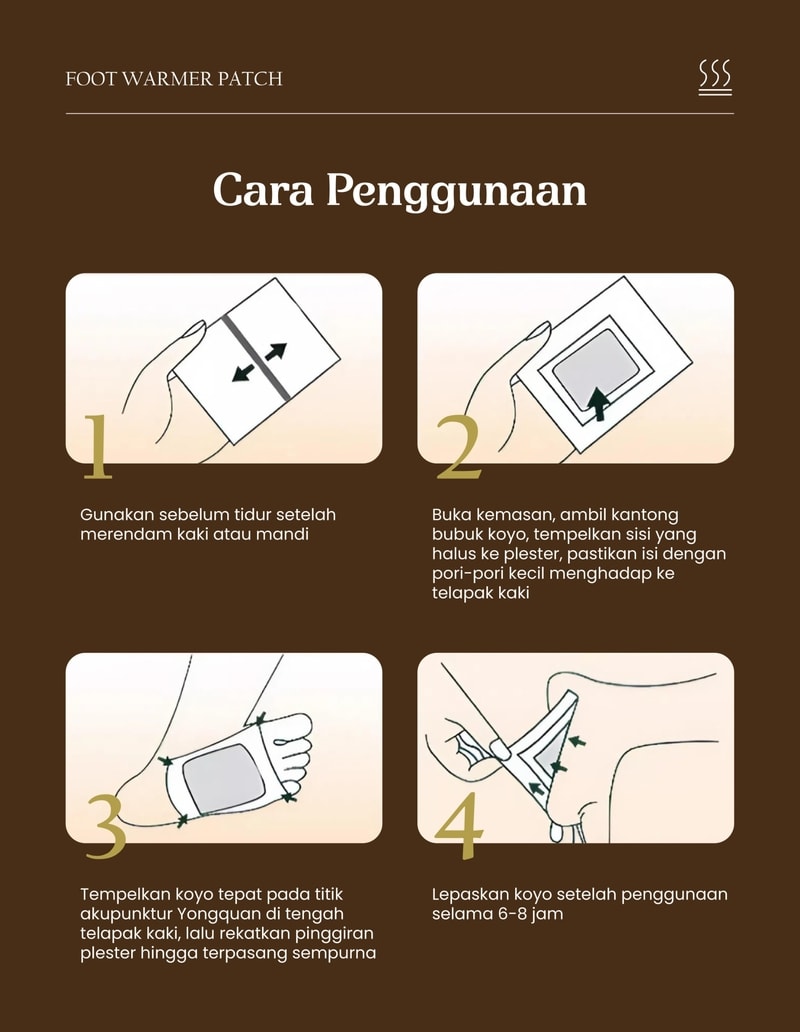 FOOT WARMER PATCH

Cara Penggunaan

1

Gunakan sebelum tidur setelah merendam kaki atau mandi

2

Buka kemasan, ambil kantong bubuk koyo, tempelkan sisi yang halus ke plester, pastikan isi dengan pori-pori kecil menghadap ke telapak kaki

3

Tempelkan koyo tepat pada titik akupunktur Yongquan di tengah telapak kaki, lalu rekatkan pinggiran plester hingga terpasang sempurna

4

Lepaskan koyo setelah penggunaan selama 6-8 jam