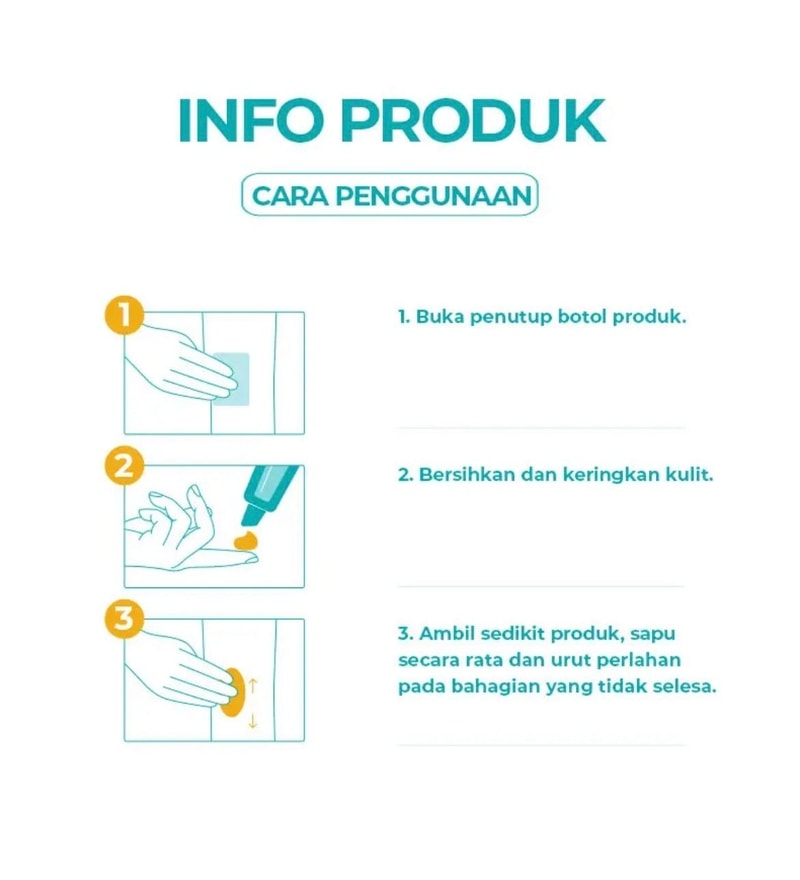 INFO PRODUK

CARA PENGGUNAAN

1

1. Buka penutup botol produk.

2

2. Bersihkan dan keringkan kulit.

3

3. Ambil sedikit produk, sapu secara rata dan urut perlahan pada bahagian yang tidak selesa.