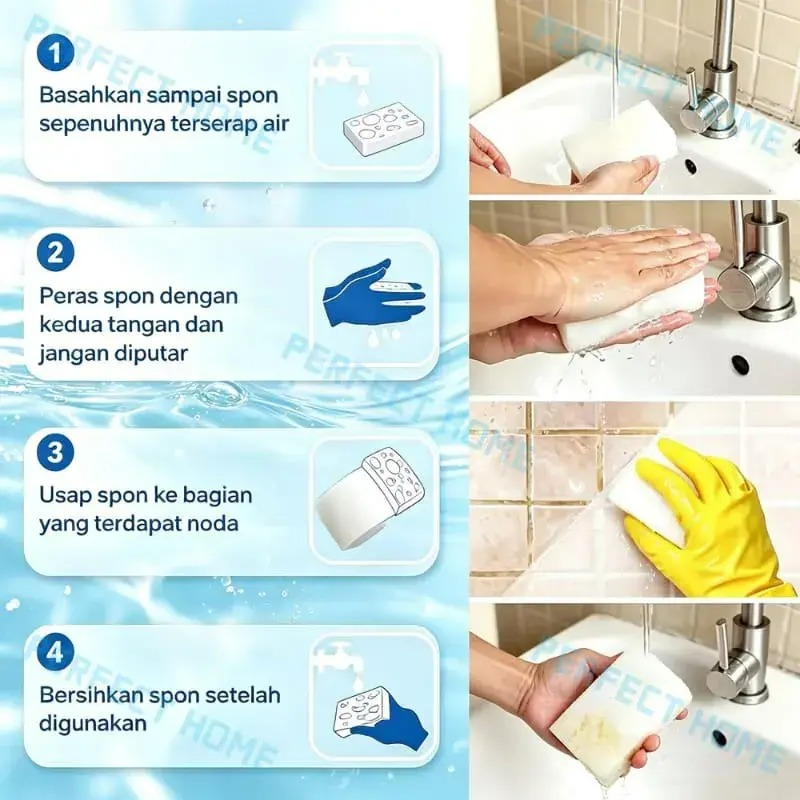 1
Basahkan sampai spon sepenuhnya terserap air

2
Peras spon dengan kedua tangan dan jangan diputar

3
Usap spon ke bagian yang terdapat noda

4
Bersihkan spon setelah digunakan

PERFECT HOME