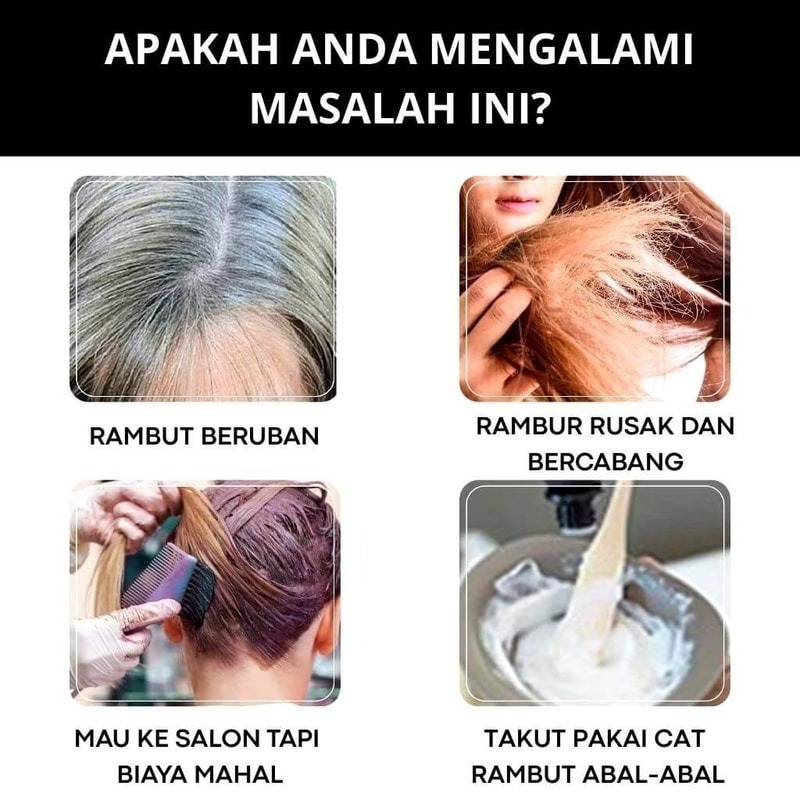 APAKAH ANDA MENGALAMI MASALAH INI?

RAMBUT BERUBAN

RAMBUR RUSAK DAN BERCABANG

MAU KE SALON TAPI BIAYA MAHAL

TAKUT PAKAI CAT RAMBUT ABAL-ABAL