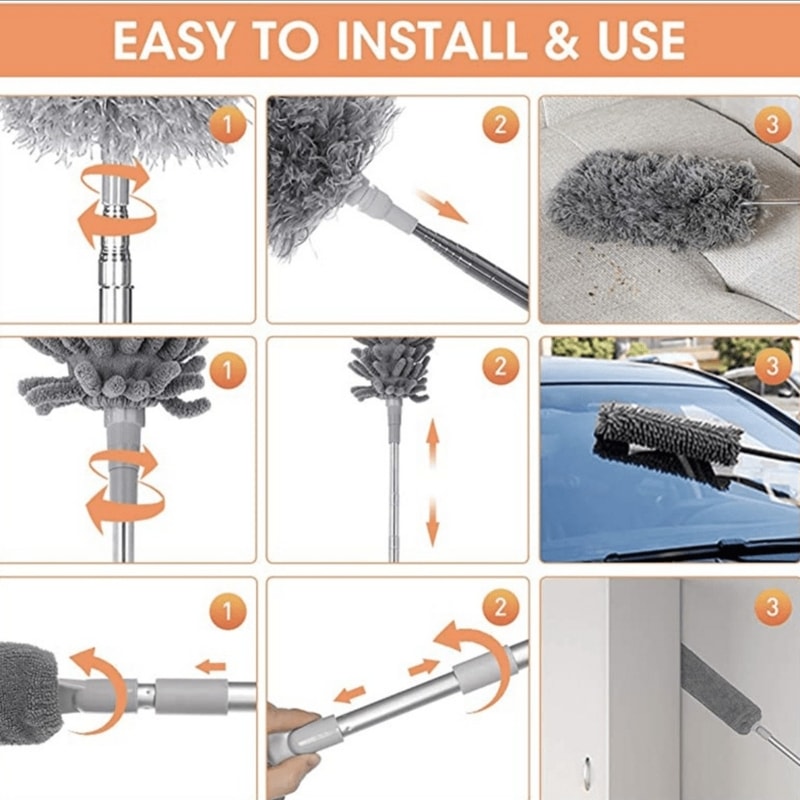 EASY TO INSTALL & USE

1

2

3

1

2

3

1

2

3