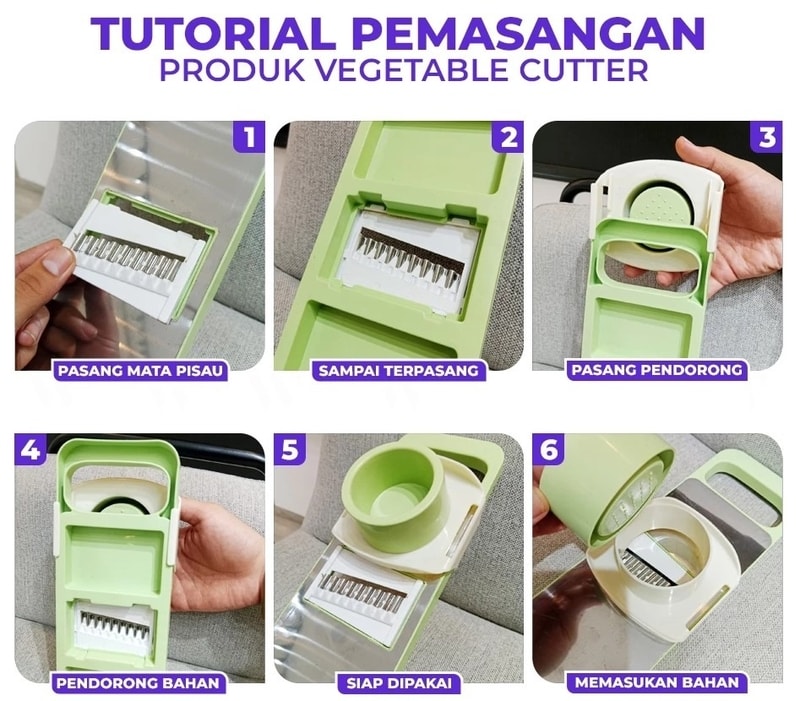 TUTORIAL PEMASANGAN
PRODUK VEGETABLE CUTTER

1
PASANG MATA PISAU

2
SAMPAI TERPASANG

3
PASANG PENDORONG

4
PENDORONG BAHAN

5
SIAP DIPAKAI

6
MEMASUKAN BAHAN