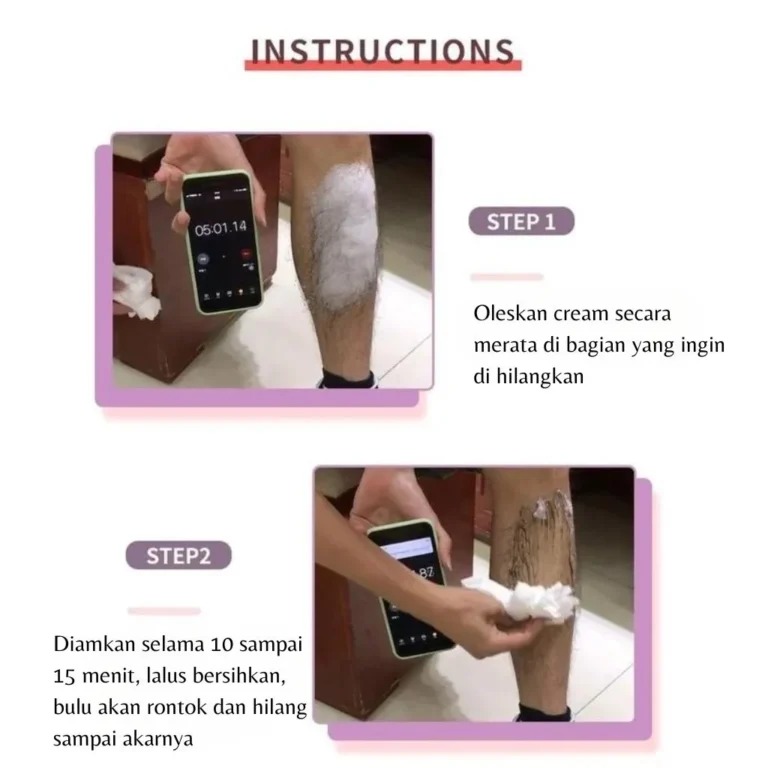 INSTRUCTIONS

05:01.14

STEP 1

Oleskan cream secara merata di bagian yang ingin di hilangkan

STEP2

Diamkan selama 10 sampai 15 menit, lalus bersihkan, bulu akan rontok dan hilang sampai akarnya