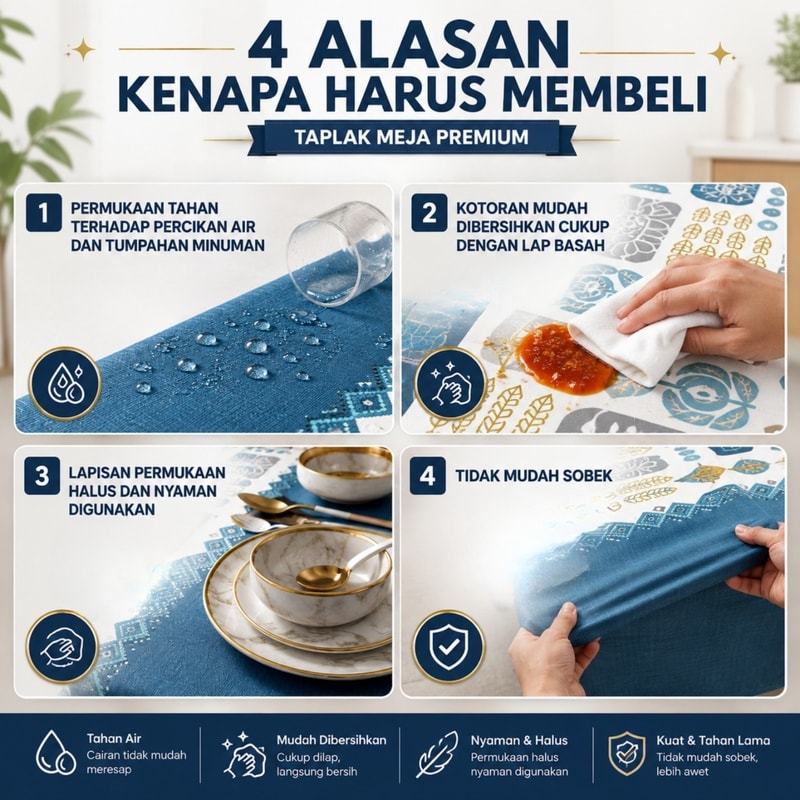 4 ALASAN
KENAPA HARUS MEMBELI

TAPLAK MEJA PREMIUM

1 PERMUKAAN TAHAN TERHADAP PERCIKAN AIR DAN TUMPAHAN MINUMAN

2 KOTORAN MUDAH DIBERSIHKAN CUKUP DENGAN LAP BASAH

3 LAPISAN PERMUKAAN HALUS DAN NYAMAN DIGUNAKAN

4 TIDAK MUDAH SOBEK

Tahan Air
Cairan tidak mudah meresap

Mudah Dibersihkan
Cukup dilap, langsung bersih

Nyaman & Halus
Permukaan halus nyaman digunakan

Kuat & Tahan Lama
Tidak mudah sobek, lebih awet