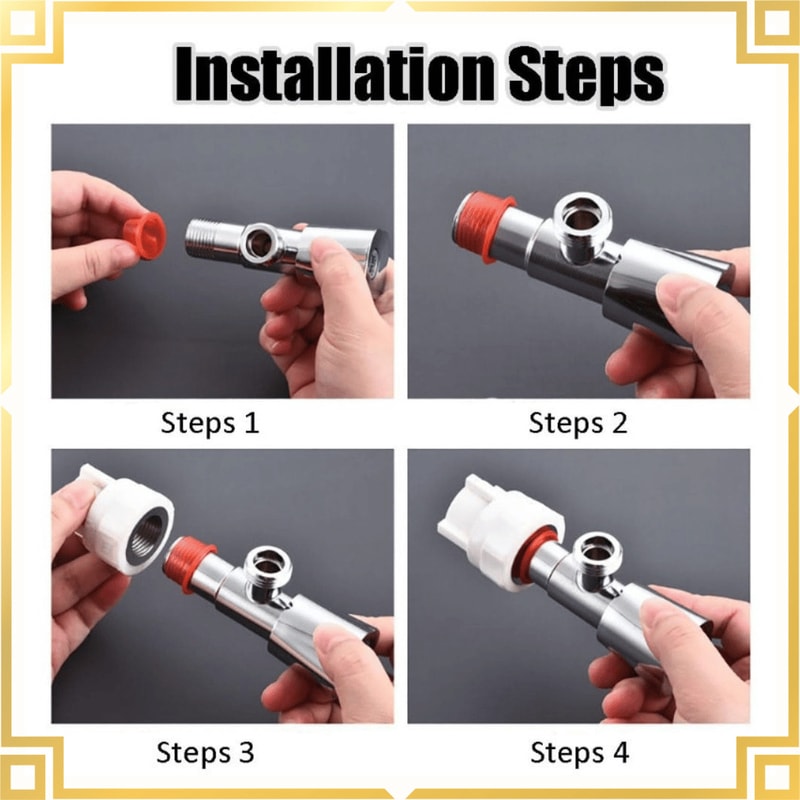 Installation Steps

Steps 1

Steps 2

Steps 3

Steps 4