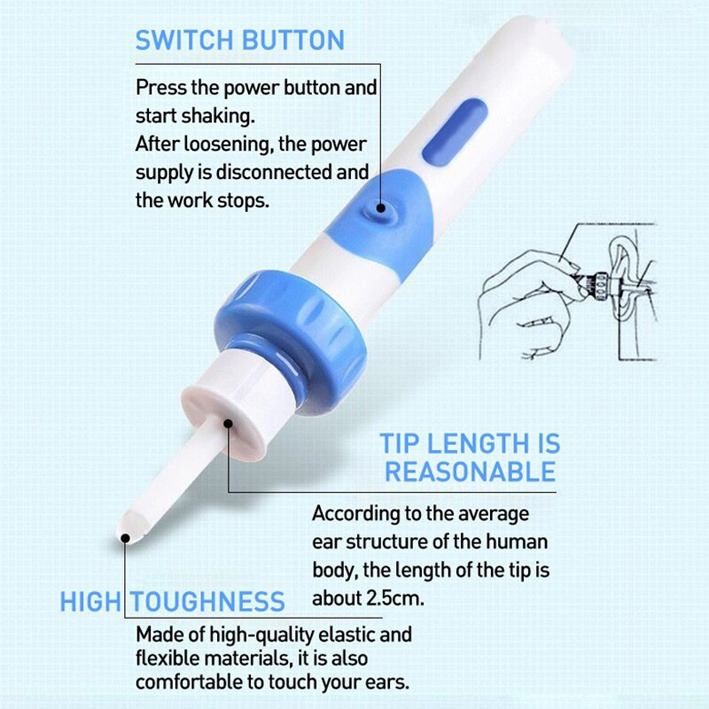 SWITCH BUTTON

Press the power button and start shaking.
After loosening, the power supply is disconnected and the work stops.

TIP LENGTH IS REASONABLE

According to the average ear structure of the human body, the length of the tip is about 2.5cm.

HIGH TOUGHNESS

Made of high-quality elastic and flexible materials, it is also comfortable to touch your ears.