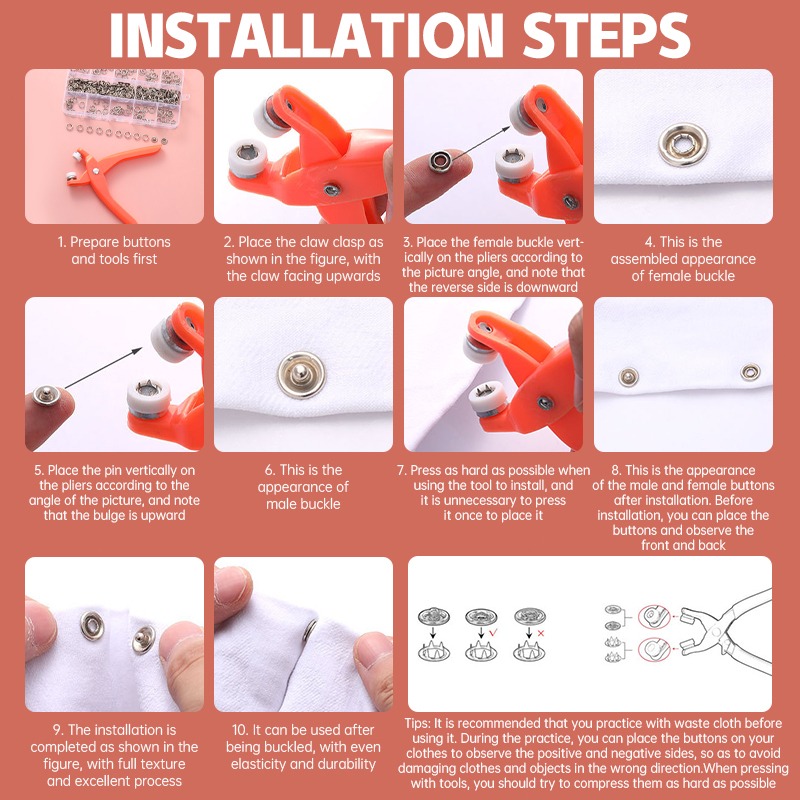 INSTALLATION STEPS

1. Prepare buttons and tools first

2. Place the claw clasp as shown in the figure, with the claw facing upwards

3. Place the female buckle vertically on the pliers according to the picture angle, and note that the reverse side is downward

4. This is the assembled appearance of female buckle

5. Place the pin vertically on the pliers according to the angle of the picture, and note that the bulge is upward

6. This is the appearance of male buckle

7. Press as hard as possible when using the tool to install, and it is unnecessary to press it once to place it

8. This is the appearance of the male and female buttons after installation. Before installation, you can place the buttons and observe the front and back

9. The installation is completed as shown in the figure, with full texture and excellent process

10. It can be used after being buckled, with even elasticity and durability

Tips: It is recommended that you practice with waste cloth before using it. During the practice, you can place the buttons on your clothes to observe the positive and negative sides, so as to avoid damaging clothes and objects in the wrong direction.When pressing with tools, you should try to compress them as hard as possible