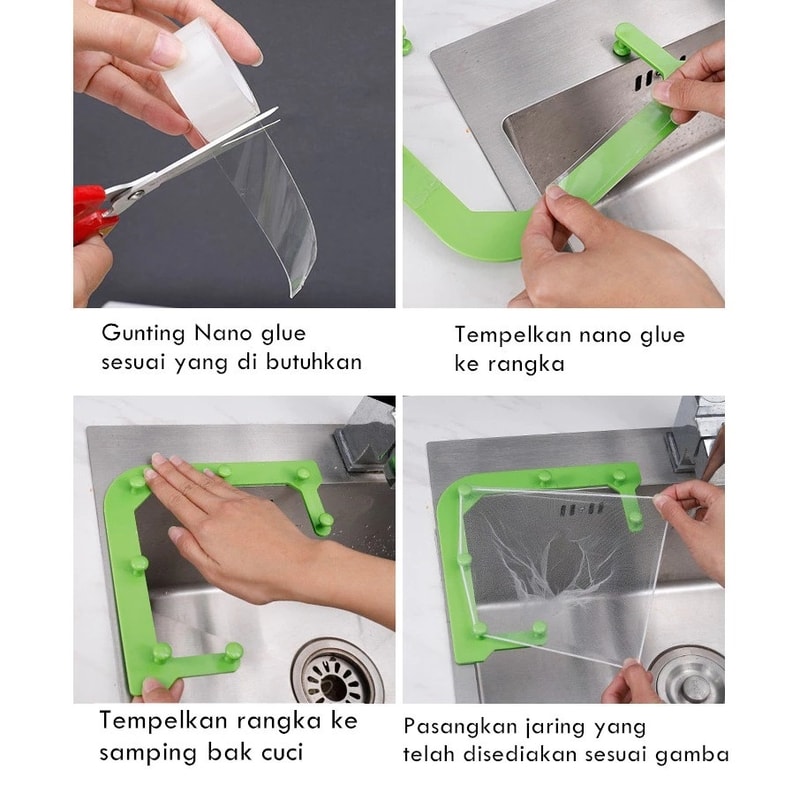 Gunting Nano glue sesuai yang di butuhkan

Tempelkan nano glue ke rangka

Tempelkan rangka ke samping bak cuci

Pasangkan jaring yang telah disediakan sesuai gamba