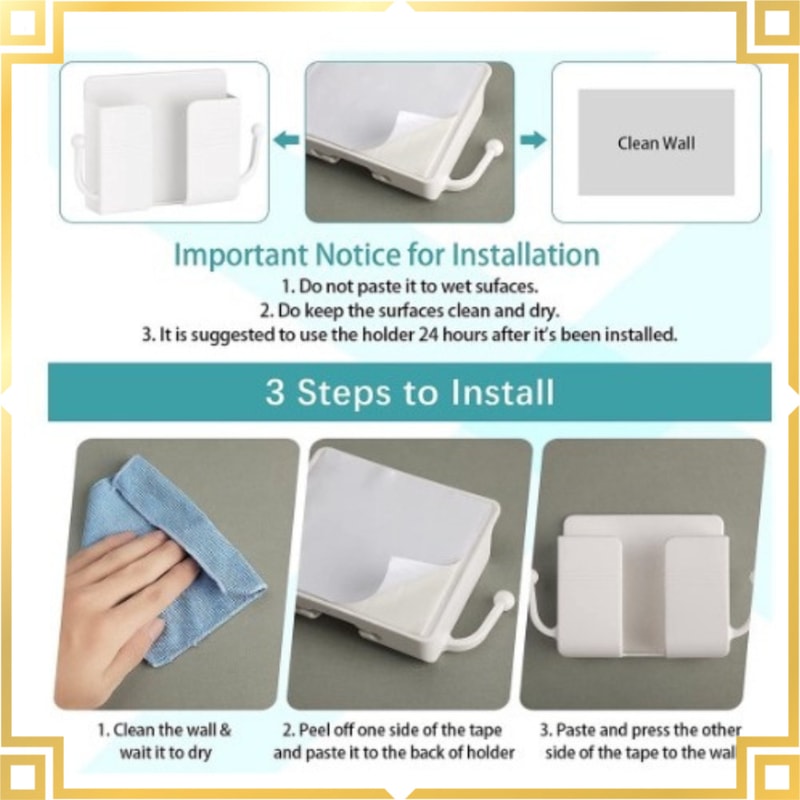 Clean Wall

Important Notice for Installation
1. Do not paste it to wet sufaces.
2. Do keep the surfaces clean and dry.
3. It is suggested to use the holder 24 hours after it's been installed.

3 Steps to Install

1. Clean the wall & wait it to dry

2. Peel off one side of the tape and paste it to the back of holder

3. Paste and press the other side of the tape to the wal