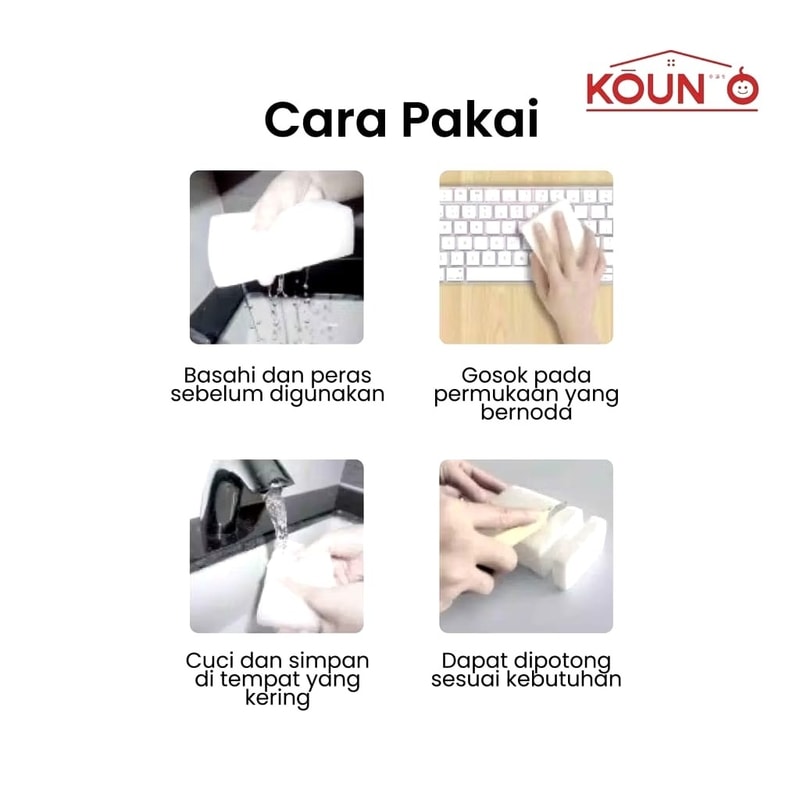 KOUN

Cara Pakai

Basahi dan peras sebelum digunakan

Gosok pada permukaan yang bernoda

Cuci dan simpan di tempat yang kering

Dapat dipotong sesuai kebutuhan