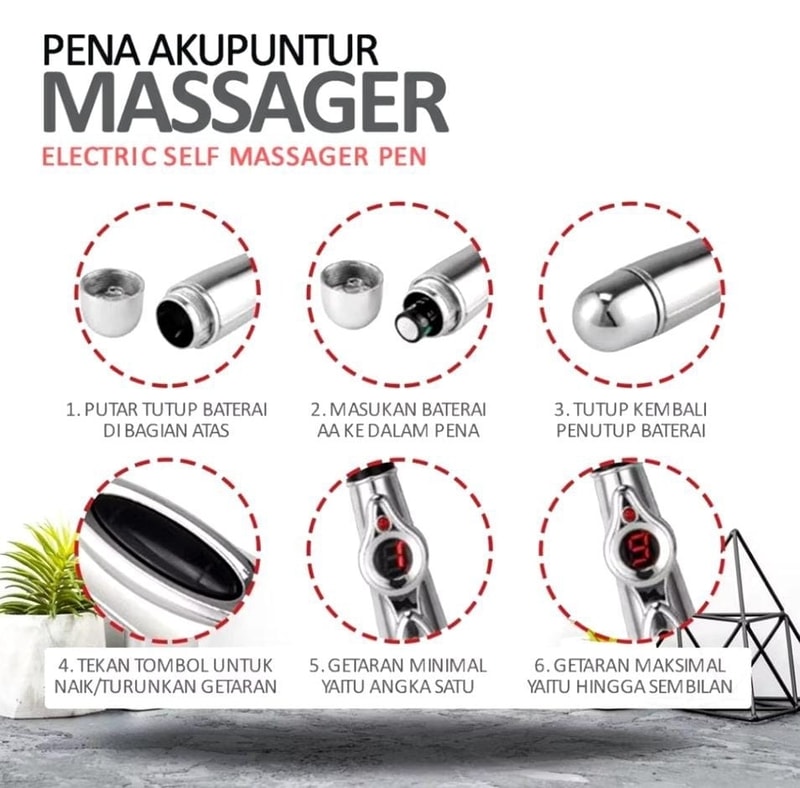 PENA AKUPUNTUR
MASSAGER
ELECTRIC SELF MASSAGER PEN

1. PUTAR TUTUP BATERAI DI BAGIAN ATAS

2. MASUKAN BATERAI AA KE DALAM PENA

3. TUTUP KEMBALI PENUTUP BATERAI

4. TEKAN TOMBOL UNTUK NAIK/TURUNKAN GETARAN

5. GETARAN MINIMAL YAITU ANGKA SATU

6. GETARAN MAKSIMAL YAITU HINGGA SEMBILAN