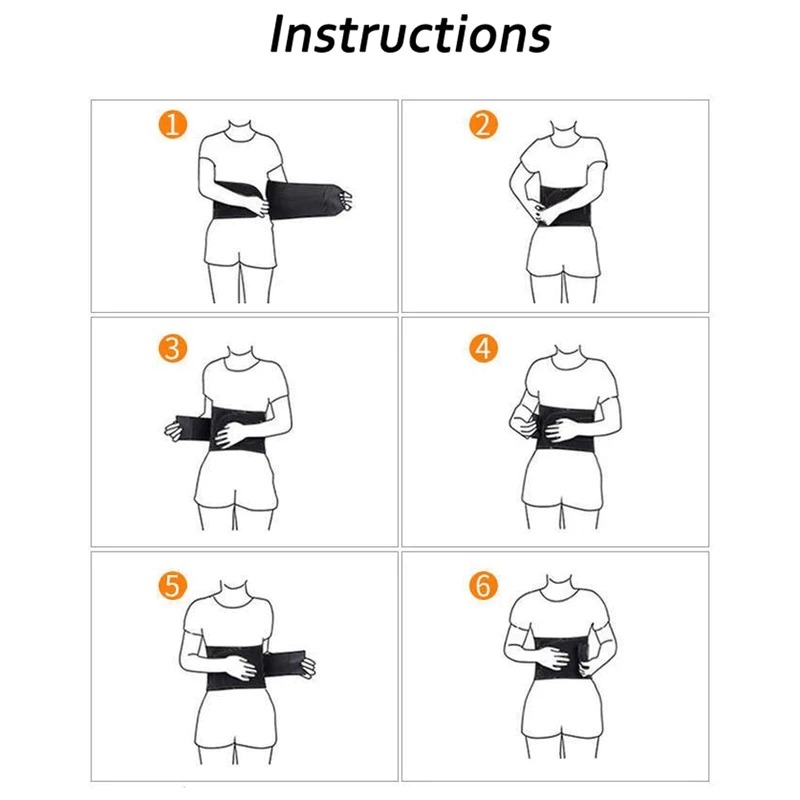 Instructions

1

2

3

4

5

6