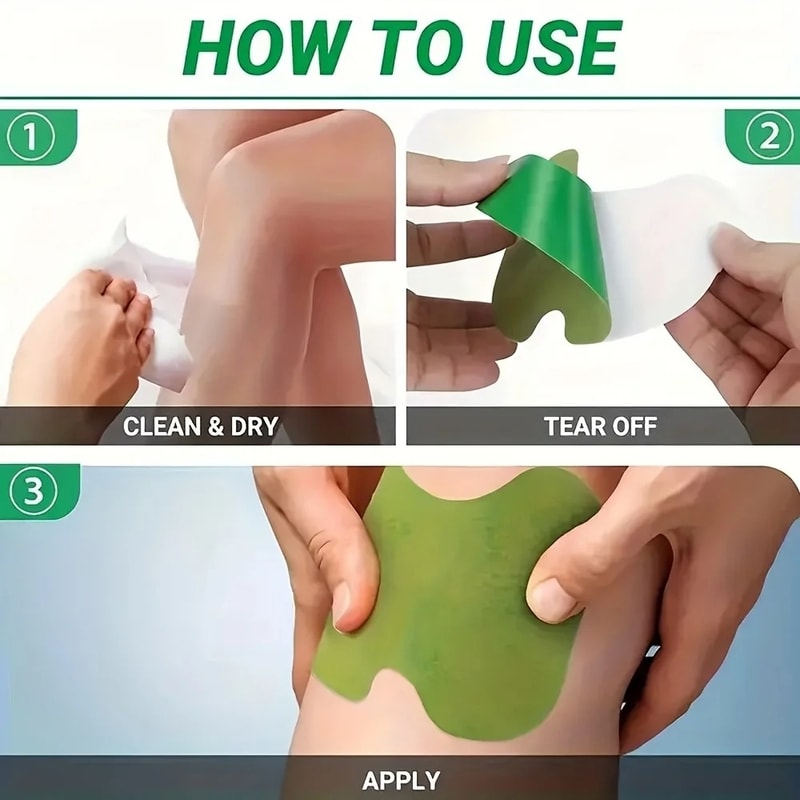 HOW TO USE

①

CLEAN & DRY

②

TEAR OFF

③

APPLY