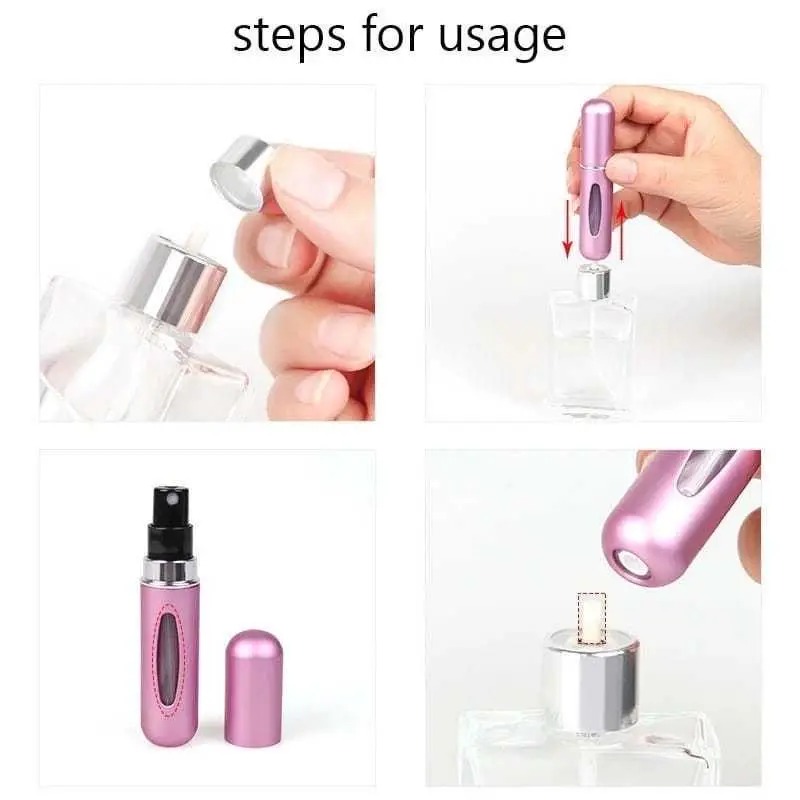 steps for usage