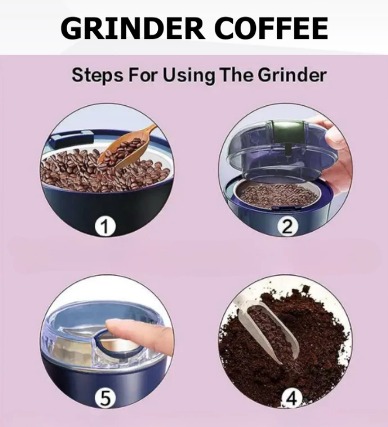 GRINDER COFFEE

Steps For Using The Grinder

1

2

5

4