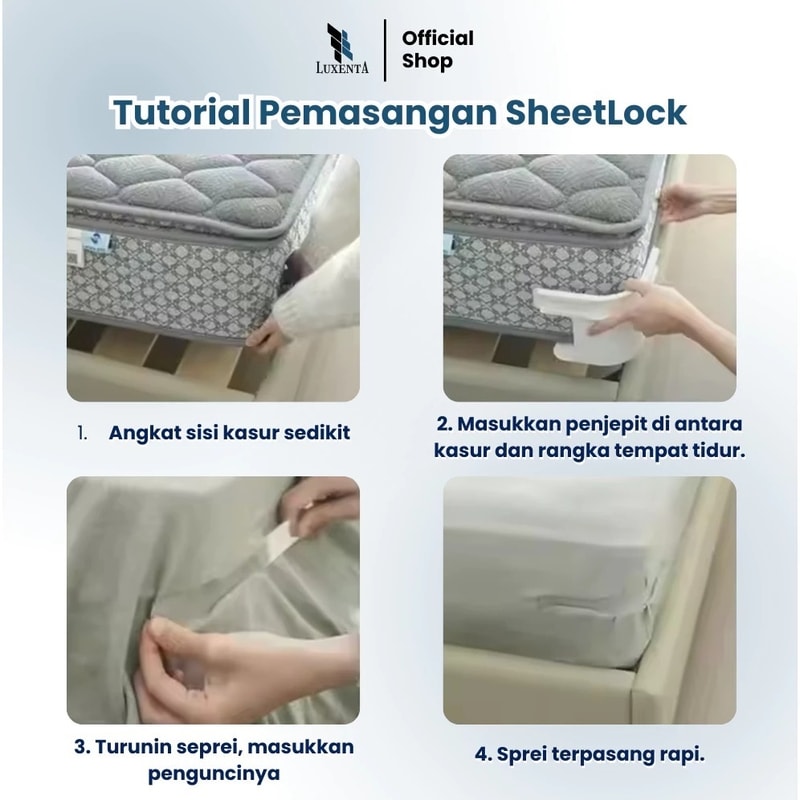 LUXENTA
Official Shop

Tutorial Pemasangan SheetLock

1. Angkat sisi kasur sedikit

2. Masukkan penjepit di antara kasur dan rangka tempat tidur.

3. Turunin seprei, masukkan penguncinya

4. Sprei terpasang rapi.