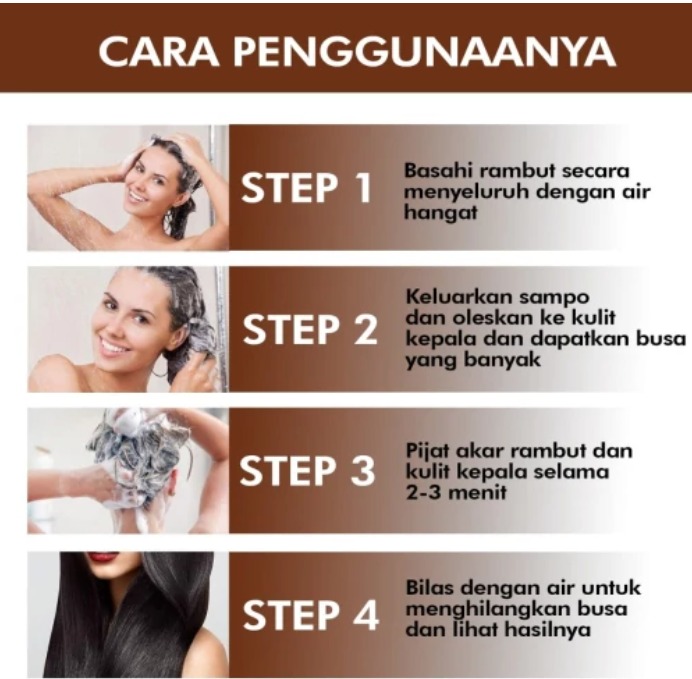 CARA PENGGUNAANYA

STEP 1
Basahi rambut secara menyeluruh dengan air hangat

STEP 2
Keluarkan sampo dan oleskan ke kulit kepala dan dapatkan busa yang banyak

STEP 3
Pijat akar rambut dan kulit kepala selama 2-3 menit

STEP 4
Bilas dengan air untuk menghilangkan busa dan lihat hasilnya