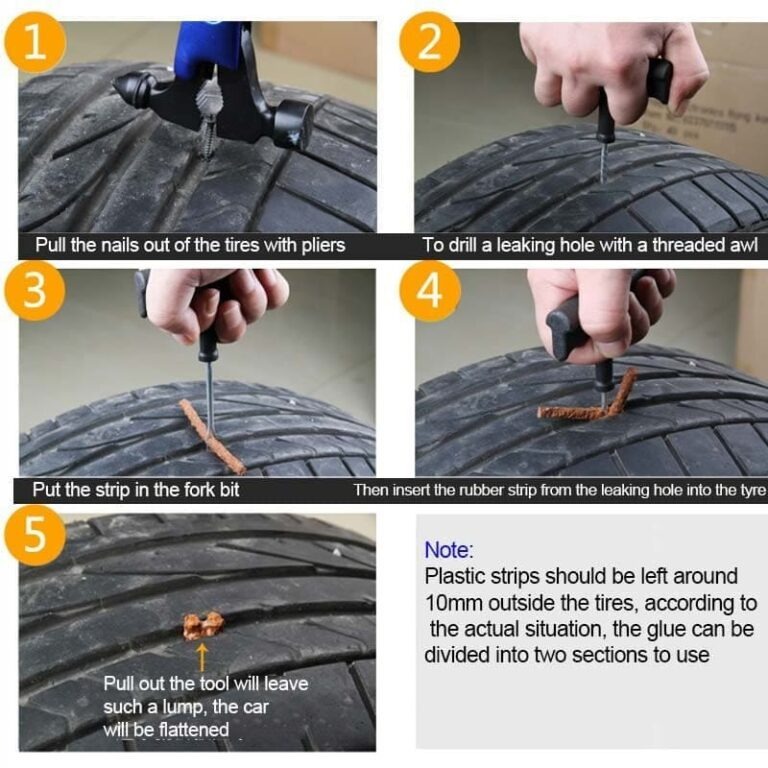 1

Pull the nails out of the tires with pliers

2

To drill a leaking hole with a threaded awl

3

Put the strip in the fork bit

4

Then insert the rubber strip from the leaking hole into the tyre

5

Pull out the tool will leave such a lump, the car will be flattened

Note:
Plastic strips should be left around 10mm outside the tires, according to the actual situation, the glue can be divided into two sections to use